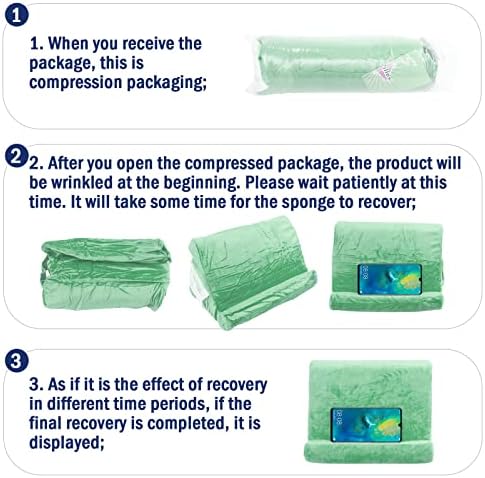 1

1. When you receive the package, this is compression packaging;

2

2. After you open the compressed package, the product will be wrinkled at the beginning. Please wait patiently at this time. It will take some time for the sponge to recover;

08:08

3

3. As if it is the effect of recovery in different time periods, if the final recovery is completed, it is displayed;

08:08