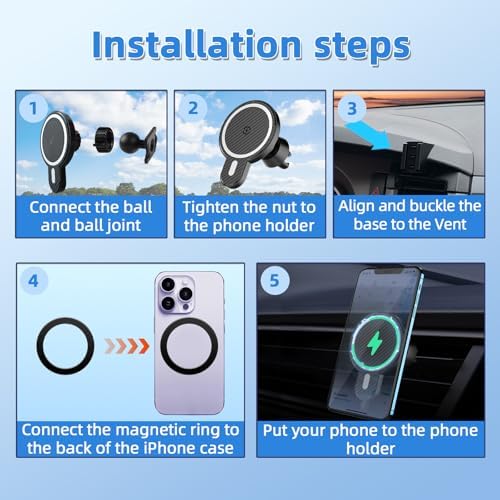 Installation steps

1
Connect the ball and ball joint

2
Tighten the nut to the phone holder

3
Align and buckle the base to the Vent

4
Connect the magnetic ring to the back of the iPhone case

5
Put your phone to the phone holder