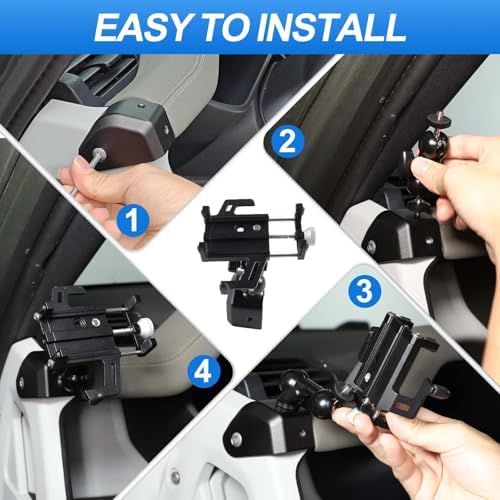 EASY TO INSTALL

1

2

3

4