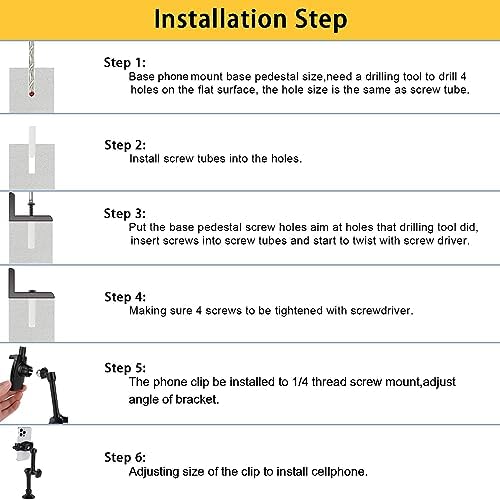 Installation Step

Step 1:
Base phone mount base pedestal size,need a drilling tool to drill 4 holes on the flat surface, the hole size is the same as screw tube.

Step 2:
Install screw tubes into the holes.

Step 3:
Put the base pedestal screw holes aim at holes that drilling tool did, insert screws into screw tubes and start to twist with screw driver.

Step 4:
Making sure 4 screws to be tightened with screwdriver.

Step 5:
The phone clip be installed to 1/4 thread screw mount,adjust angle of bracket.

Step 6:
Adjusting size of the clip to install cellphone.