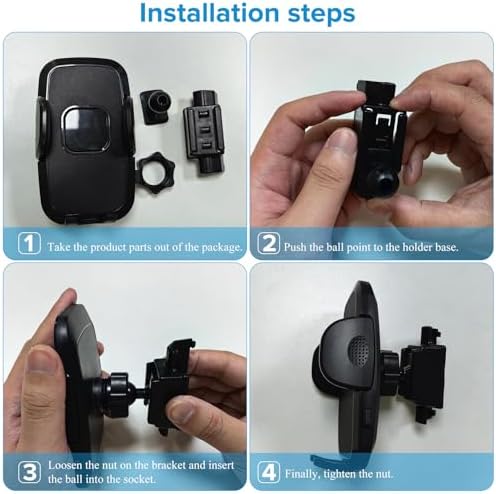 Installation steps

1 Take the product parts out of the package.

2 Push the ball point to the holder base.

3 Loosen the nut on the bracket and insert the ball into the socket.

4 Finally, tighten the nut.