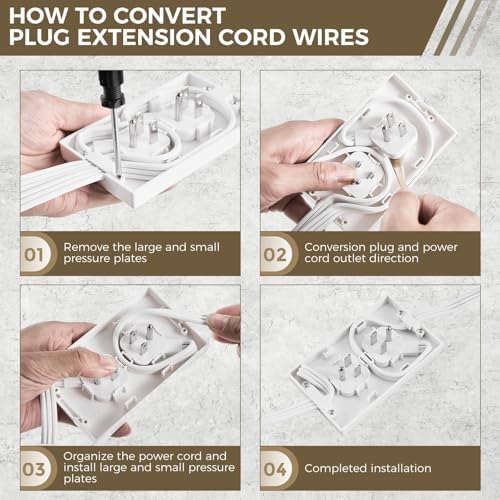 HOW TO CONVERT
PLUG EXTENSION CORD WIRES

01 Remove the large and small pressure plates

02 Conversion plug and power cord outlet direction

03 Organize the power cord and install large and small pressure plates

04 Completed installation