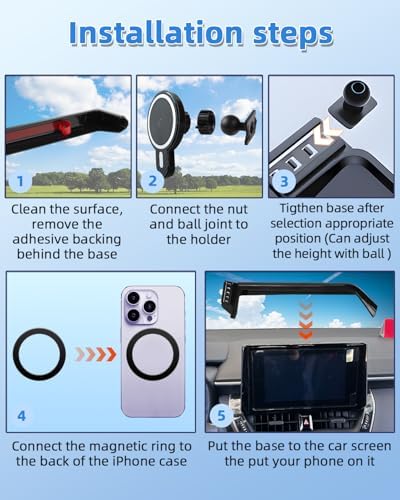 Installation steps

1

Clean the surface, remove the adhesive backing behind the base

2

Connect the nut and ball joint to the holder

3

Tigthen base after selection appropriate position (Can adjust the height with ball )

4

Connect the magnetic ring to the back of the iPhone case

5

Put the base to the car screen the put your phone on it