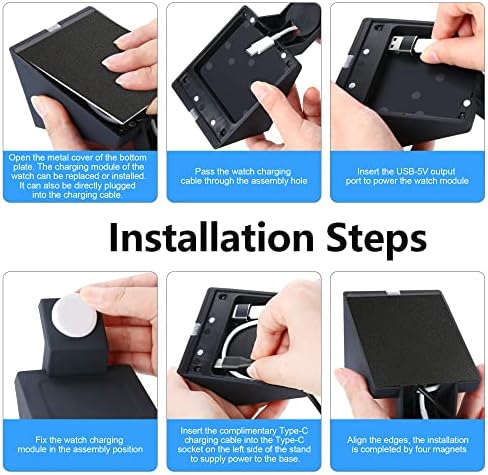 Open the metal cover of the bottom plate. The charging module of the watch can be replaced or installed. It can also be directly plugged into the charging cable.

Pass the watch charging cable through the assembly hole

Insert the USB-5V output port to power the watch module

Installation Steps

Fix the watch charging module in the assembly position

Insert the complimentary Type-C charging cable into the Type-C socket on the left side of the stand to supply power to the base.

Align the edges, the installation is completed by four magnets