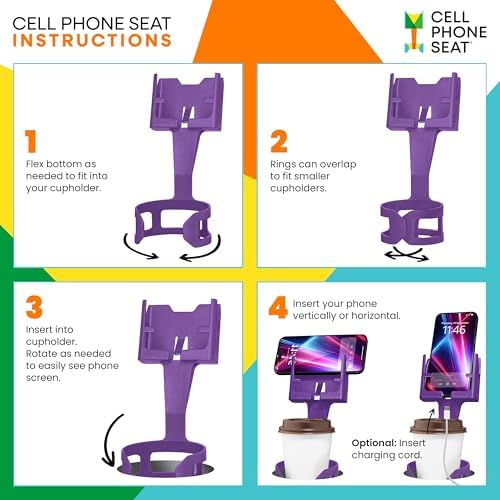 CELL PHONE SEAT
INSTRUCTIONS

CELL PHONE SEAT

1
Flex bottom as needed to fit into your cupholder.

2
Rings can overlap to fit smaller cupholders.

3
Insert into cupholder. Rotate as needed to easily see phone screen.

4 Insert your phone vertically or horizontal.

11:46

Optional: Insert charging cord.