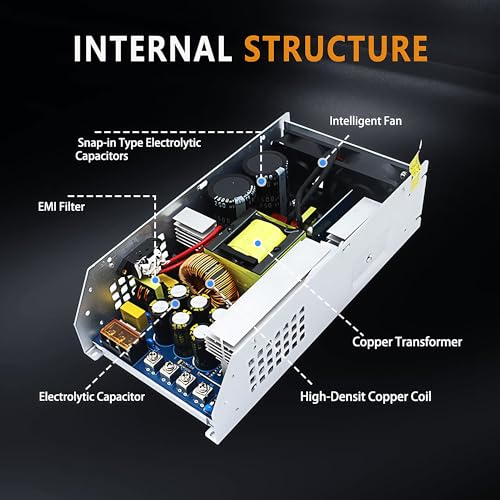 INTERNAL STRUCTURE

Intelligent Fan

Snap-in Type Electrolytic Capacitors

EMI Filter

Copper Transformer

Electrolytic Capacitor

High-Densit Copper Coil