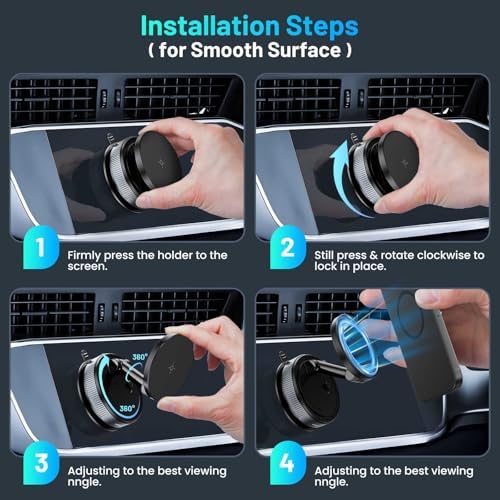 Installation Steps
( for Smooth Surface )

1
Firmly press the holder to the screen.

2
Still press & rotate clockwise to lock in place.

360°
360°

3
Adjusting to the best viewing nngle.

4
Adjusting to the best viewing nngle.