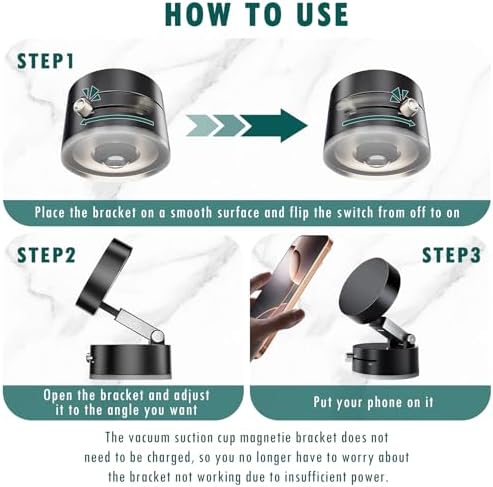 HOW TO USE

STEP1

Place the bracket on a smooth surface and flip the switch from off to on

STEP2

Open the bracket and adjust it to the angle you want

STEP3

Put your phone on it

The vacuum suction cup magnetie bracket does not need to be charged, so you no longer have to worry about the bracket not working due to insufficient power.