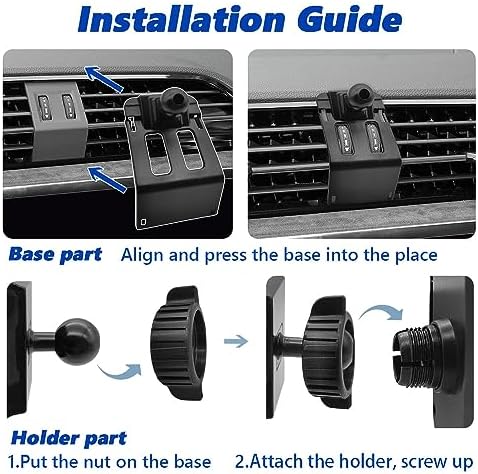 Installation Guide

Base part Align and press the base into the place

Holder part

1.Put the nut on the base 2.Attach the holder, screw up