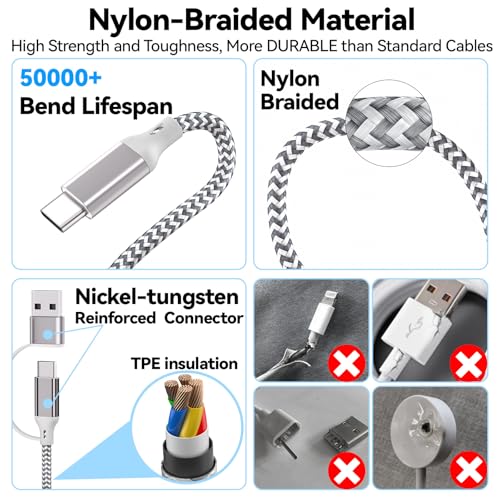 Nylon-Braided Material
High Strength and Toughness, More DURABLE than Standard Cables

50000+
Bend Lifespan

Nylon
Braided

Nickel-tungsten
Reinforced Connector

TPE insulation