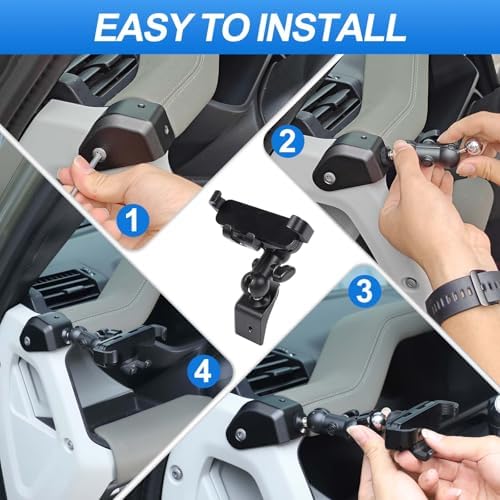 EASY TO INSTALL

1

2

3

4