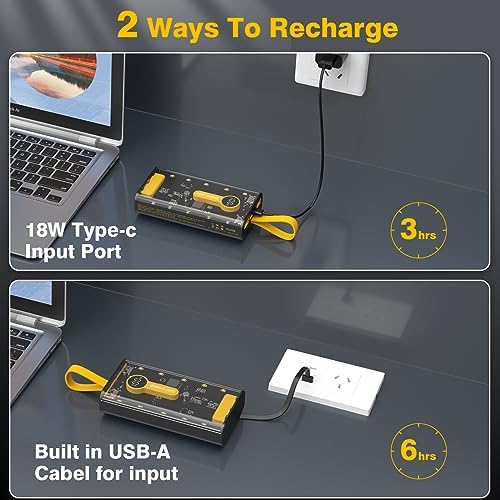 2 Ways To Recharge

18W Type-c Input Port

3hrs

Built in USB-A Cabel for input

6hrs