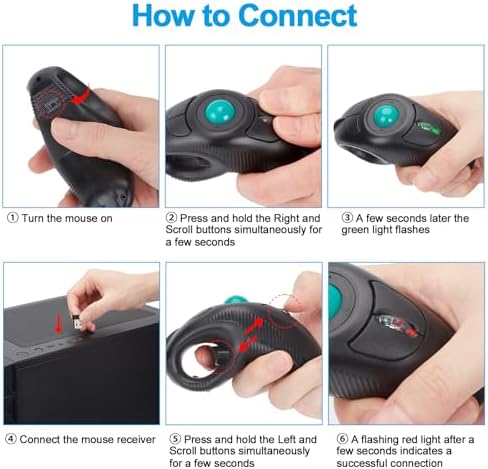 How to Connect

① Turn the mouse on

② Press and hold the Right and Scroll buttons simultaneously for a few seconds

③ A few seconds later the green light flashes

④ Connect the mouse receiver

⑤ Press and hold the Left and Scroll buttons simultaneously for a few seconds

⑥ A flashing red light after a few seconds indicates a successful connection