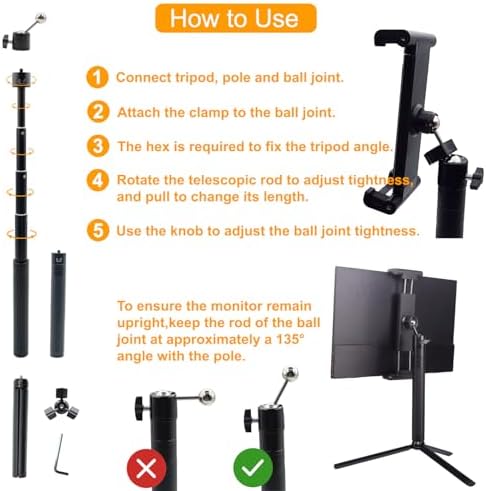 How to Use

1 Connect tripod, pole and ball joint.

2 Attach the clamp to the ball joint.

3 The hex is required to fix the tripod angle.

4 Rotate the telescopic rod to adjust tightness, and pull to change its length.

5 Use the knob to adjust the ball joint tightness.

To ensure the monitor remain upright,keep the rod of the ball joint at approximately a 135° angle with the pole.