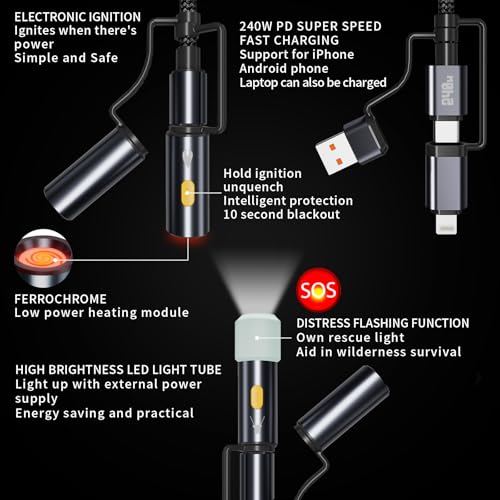 ELECTRONIC IGNITION
Ignites when there's power
Simple and Safe

240W PD SUPER SPEED FAST CHARGING
Support for iPhone
Android phone
Laptop can also be charged

240W

Hold ignition unquench
Intelligent protection
10 second blackout

FERROCHROME
Low power heating module

SOS

DISTRESS FLASHING FUNCTION
Own rescue light
Aid in wilderness survival

HIGH BRIGHTNESS LED LIGHT TUBE
Light up with external power supply
Energy saving and practical