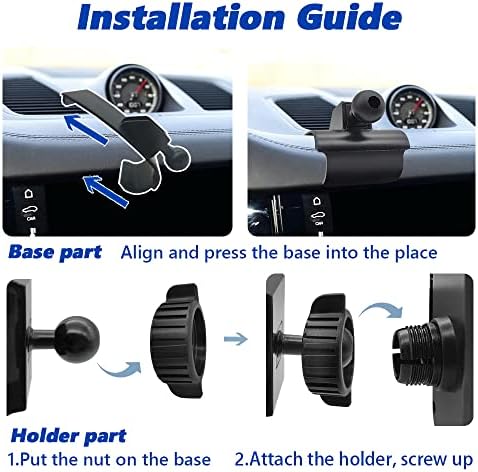 Installation Guide

Base part Align and press the base into the place

Holder part

1.Put the nut on the base 2.Attach the holder, screw up