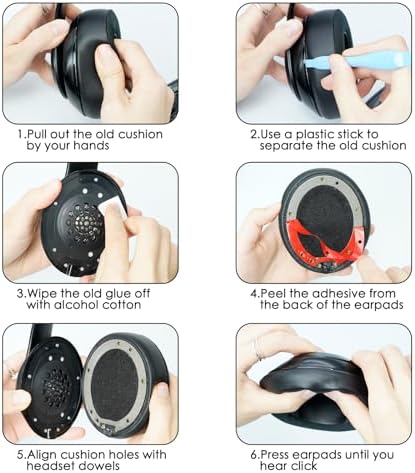 1.Pull out the old cushion by your hands

2.Use a plastic stick to separate the old cushion

3.Wipe the old glue off with alcohol cotton

4.Peel the adhesive from the back of the earpads

5.Align cushion holes with headset dowels

6.Press earpads until you hear click