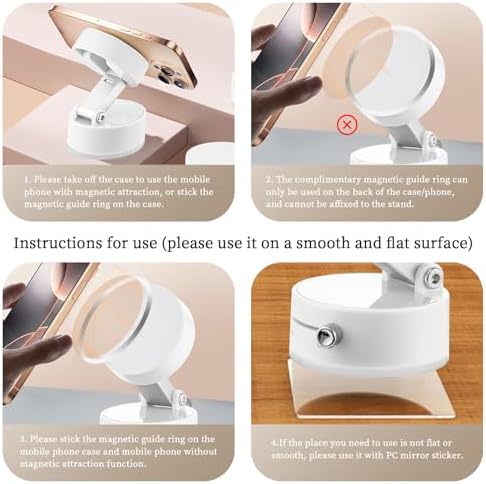 1. Please take off the case to use the mobile phone with magnetic attraction, or stick the magnetic guide ring on the case.

2. The complimentary magnetic guide ring can only be used on the back of the case/phone, and cannot be affixed to the stand.

Instructions for use (please use it on a smooth and flat surface)

3. Please stick the magnetic guide ring on the mobile phone case and mobile phone without magnetic attraction function.

4.If the place you need to use is not flat or smooth, please use it with PC mirror sticker.