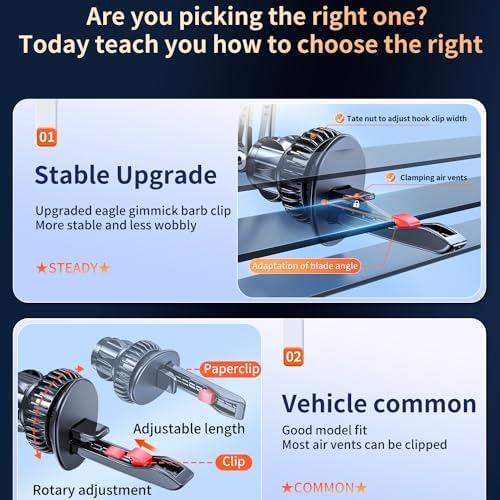 Are you picking the right one?
Today teach you how to choose the right

01

Stable Upgrade

Upgraded eagle gimmick barb clip
More stable and less wobbly

★STEADY★

Tate nut to adjust hook clip width

Clamping air vents

Adaptation of blade angle

Paperclip

Adjustable length

Clip

Rotary adjustment

02

Vehicle common

Good model fit
Most air vents can be clipped

★COMMON★