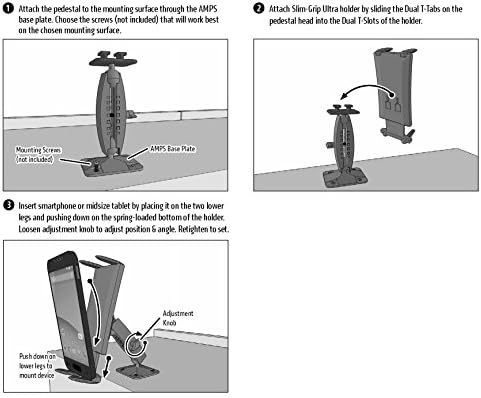 1 Attach the pedestal to the mounting surface through the AMPS base plate. Choose the screws (not included) that will work best on the chosen mounting surface.

Mounting Screws (not included)

AMPS Base Plate

2 Attach Slim-Grip Ultra holder by sliding the Dual T-Tabs on the pedestal head into the Dual T-Slots of the holder.

3 Insert smartphone or midsize tablet by placing it on the two lower legs and pushing down on the spring-loaded bottom of the holder. Loosen adjustment knob to adjust position & angle. Retighten to set.

Adjustment Knob

Push down on lower legs to mount device