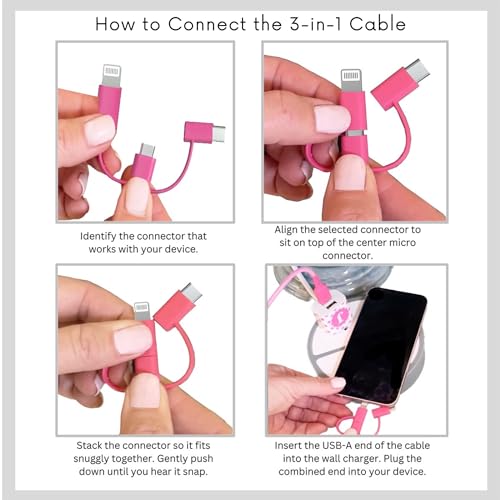 How to Connect the 3-in-1 Cable

Identify the connector that works with your device.

Align the selected connector to sit on top of the center micro connector.

Stack the connector so it fits snuggly together. Gently push down until you hear it snap.

Insert the USB-A end of the cable into the wall charger. Plug the combined end into your device.