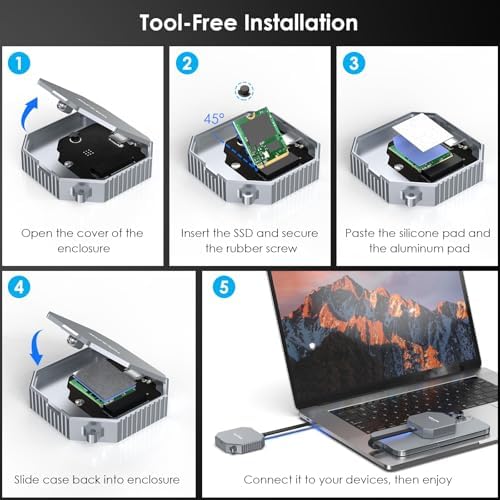 Tool-Free Installation

1
Open the cover of the enclosure

2
45°
Insert the SSD and secure the rubber screw

3
Paste the silicone pad and the aluminum pad

4
Slide case back into enclosure

5
Connect it to your devices, then enjoy