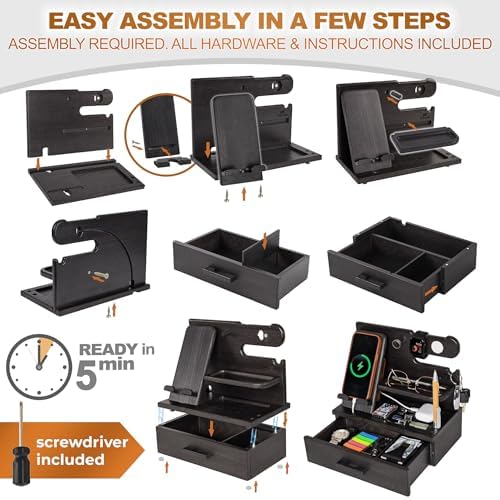 EASY ASSEMBLY IN A FEW STEPS
ASSEMBLY REQUIRED. ALL HARDWARE & INSTRUCTIONS INCLUDED

READY in 5 min

screwdriver included