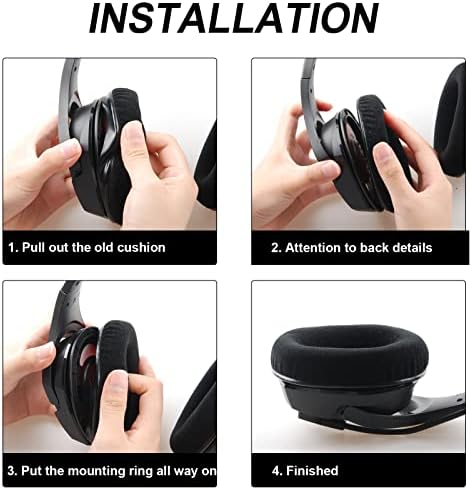 INSTALLATION

1. Pull out the old cushion

2. Attention to back details

3. Put the mounting ring all way on

4. Finished