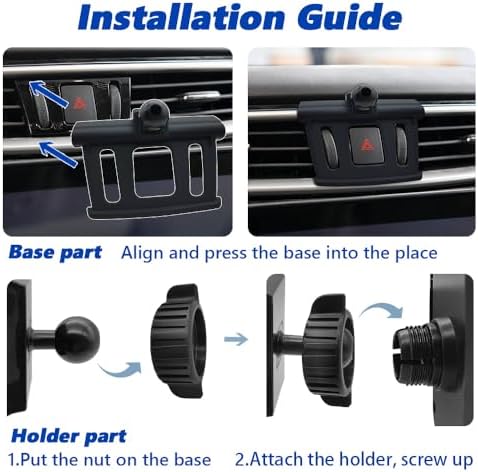 Installation Guide

Base part Align and press the base into the place

Holder part

1.Put the nut on the base 2.Attach the holder, screw up