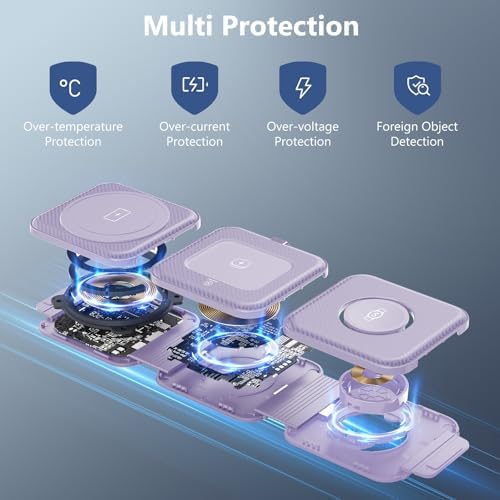 Multi Protection

°C

Over-temperature Protection

Over-current Protection

Over-voltage Protection

Foreign Object Detection