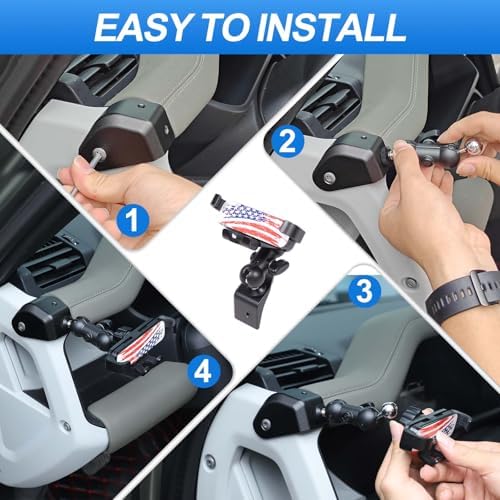 EASY TO INSTALL

1

2

3

4