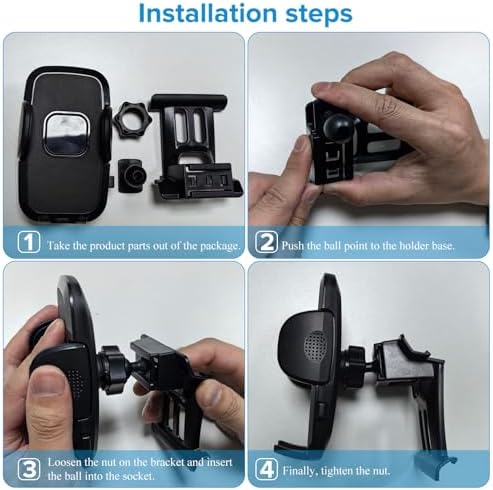 Installation steps

1 Take the product parts out of the package.

2 Push the ball point to the holder base.

3 Loosen the nut on the bracket and insert the ball into the socket.

4 Finally, tighten the nut.