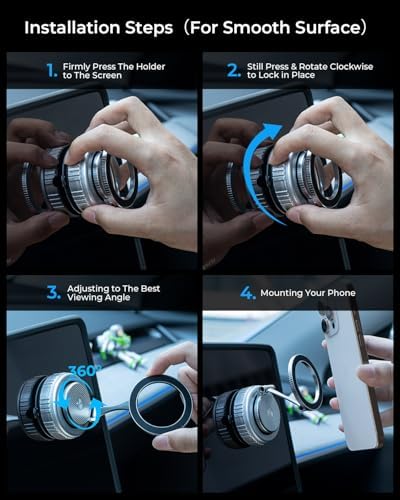 Installation Steps（For Smooth Surface）

1. Firmly Press The Holder to The Screen

2. Still Press & Rotate Clockwise to Lock in Place

3. Adjusting to The Best Viewing Angle

360°

4. Mounting Your Phone