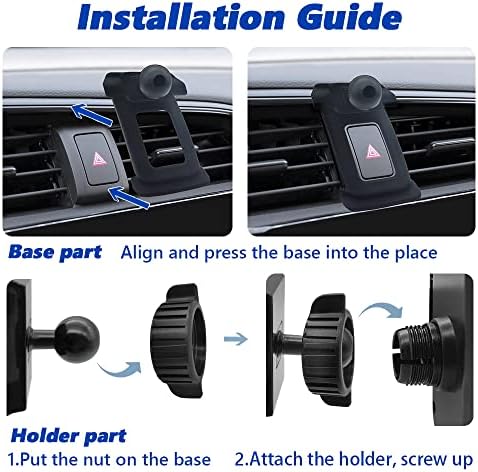 Installation Guide

Base part Align and press the base into the place

Holder part

1.Put the nut on the base 2.Attach the holder, screw up