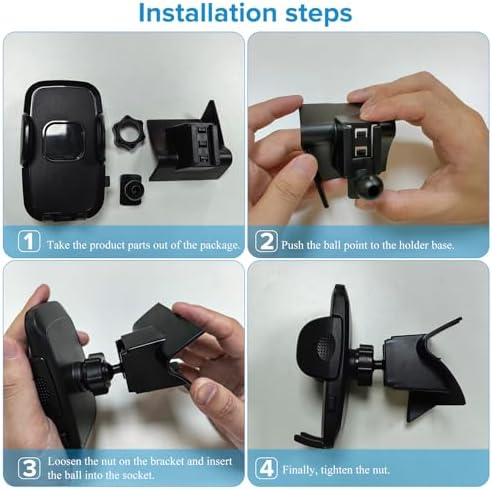 Installation steps

1 Take the product parts out of the package.

2 Push the ball point to the holder base.

3 Loosen the nut on the bracket and insert the ball into the socket.

4 Finally, tighten the nut.