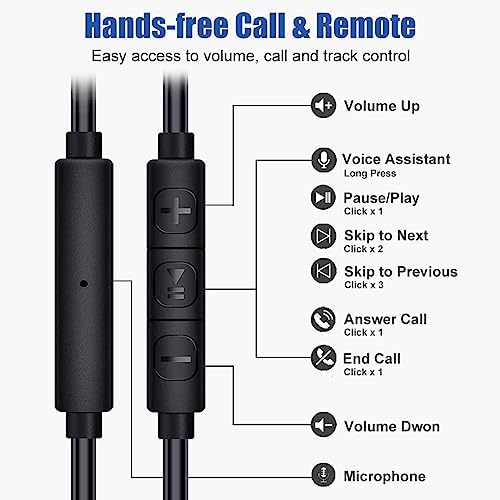 Hands-free Call & Remote

Easy access to volume, call and track control

Volume Up

Voice Assistant
Long Press

Pause/Play
Click x 1

Skip to Next
Click x 2

Skip to Previous
Click x 3

Answer Call
Click x 1

End Call
Click x 1

Volume Dwon

Microphone