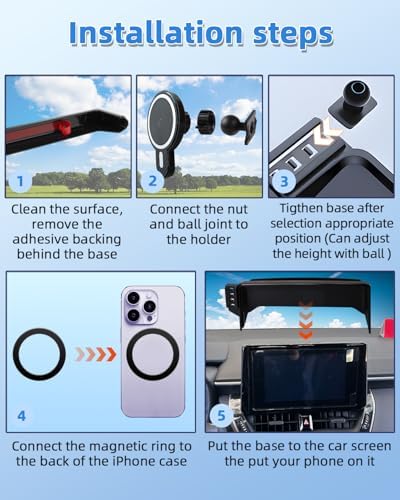 Installation steps

1

Clean the surface, remove the adhesive backing behind the base

2

Connect the nut and ball joint to the holder

3

Tigthen base after selection appropriate position (Can adjust the height with ball )

4

Connect the magnetic ring to the back of the iPhone case

5

Put the base to the car screen the put your phone on it