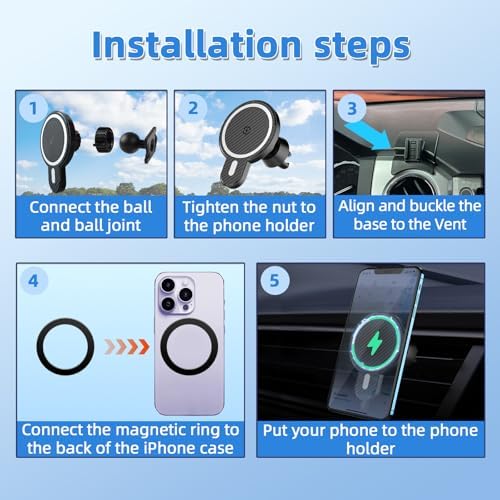 Installation steps

1
Connect the ball and ball joint

2
Tighten the nut to the phone holder

3
Align and buckle the base to the Vent

4
Connect the magnetic ring to the back of the iPhone case

5
Put your phone to the phone holder