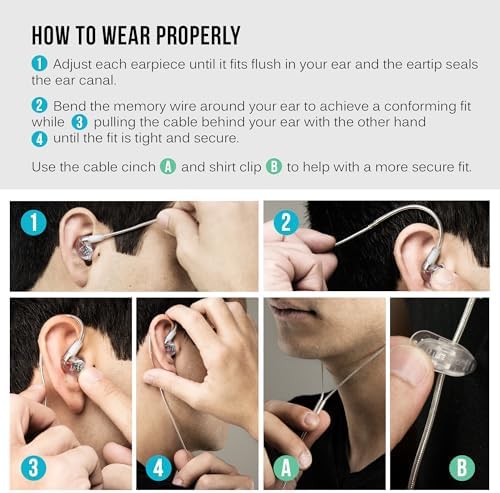 HOW TO WEAR PROPERLY

1 Adjust each earpiece until it fits flush in your ear and the eartip seals the ear canal.

2 Bend the memory wire around your ear to achieve a conforming fit while 3 pulling the cable behind your ear with the other hand 4 until the fit is tight and secure.

Use the cable cinch A and shirt clip B to help with a more secure fit.

1

2

3

4

A

B