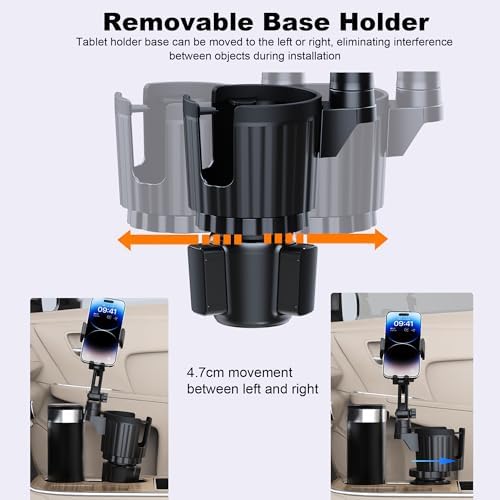 Removable Base Holder

Tablet holder base can be moved to the left or right, eliminating interference between objects during installation

09:41

4.7cm movement between left and right

09:41