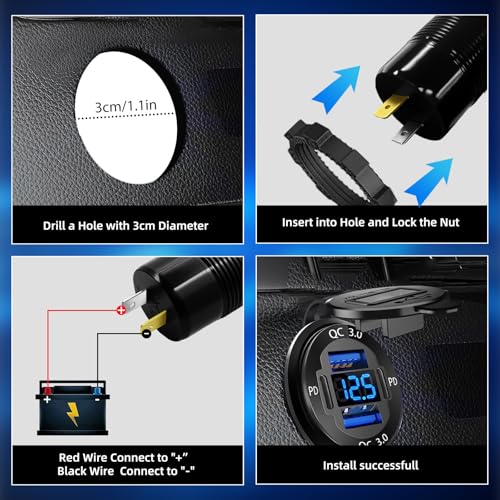 3cm/1.1in

Drill a Hole with 3cm Diameter

Insert into Hole and Lock the Nut

+

-

+

-

Red Wire Connect to "+"
Black Wire Connect to "-"

QC 3.0

PD

12.5

PD

QC 3.0

Install successfull