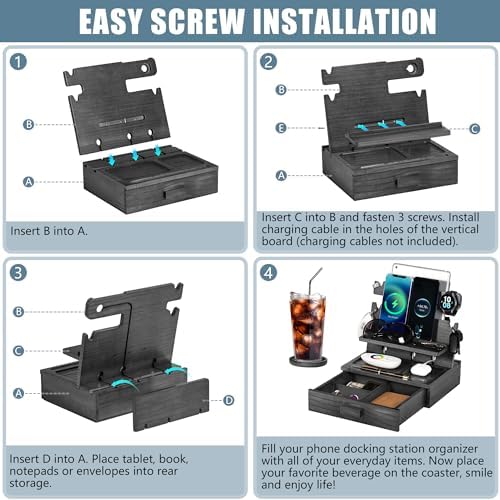 EASY SCREW INSTALLATION

1

B

A

Insert B into A.

2

B

E

C

A

Insert C into B and fasten 3 screws. Install charging cable in the holes of the vertical board (charging cables not included).

3

B

C

A

D

Insert D into A. Place tablet, book, notepads or envelopes into rear storage.

4

Fill your phone docking station organizer with all of your everyday items. Now place your favorite beverage on the coaster, smile and enjoy life!