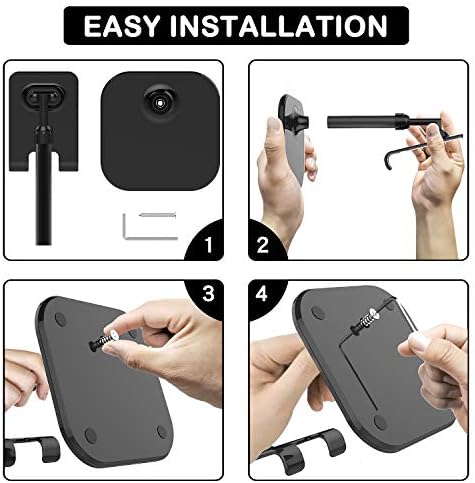 EASY INSTALLATION

1

2

3

4