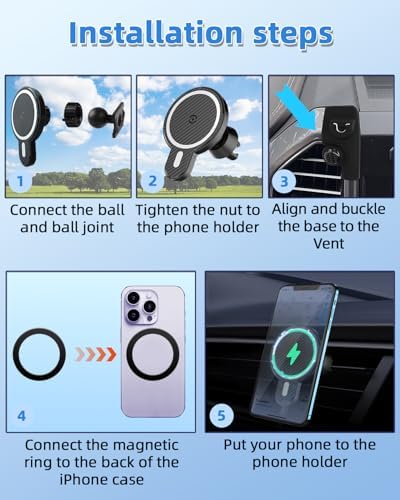 Installation steps

1

Connect the ball and ball joint

2

Tighten the nut to the phone holder

3

Align and buckle the base to the Vent

4

Connect the magnetic ring to the back of the iPhone case

5

Put your phone to the phone holder