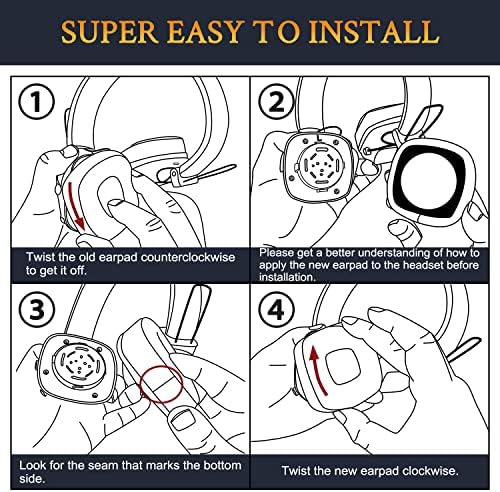 SUPER EASY TO INSTALL

①

Twist the old earpad counterclockwise to get it off.

②

Please get a better understanding of how to apply the new earpad to the headset before installation.

③

Look for the seam that marks the bottom side.

④

Twist the new earpad clockwise.