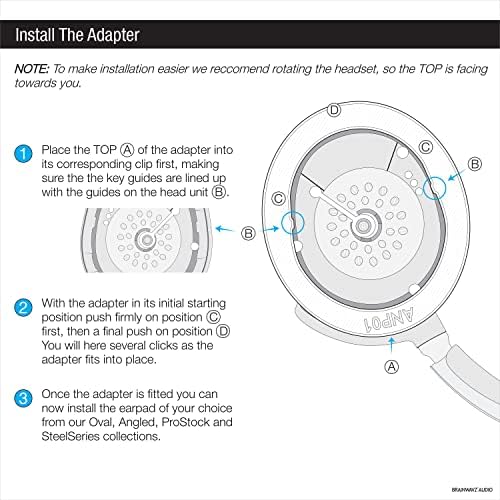 Install The Adapter

NOTE: To make installation easier we reccomend rotating the headset, so the TOP is facing towards you.

1 Place the TOP Ⓐ of the adapter into its corresponding clip first, making sure the the key guides are lined up with the guides on the head unit Ⓑ.

Ⓑ

2 With the adapter in its initial starting position push firmly on position Ⓒ first, then a final push on position Ⓓ You will here several clicks as the adapter fits into place.

3 Once the adapter is fitted you can now install the earpad of your choice from our Oval, Angled, ProStock and SteelSeries collections.

Ⓓ

Ⓒ

Ⓑ

Ⓒ

ANP01

Ⓐ

BRAINWAVZ AUDIO