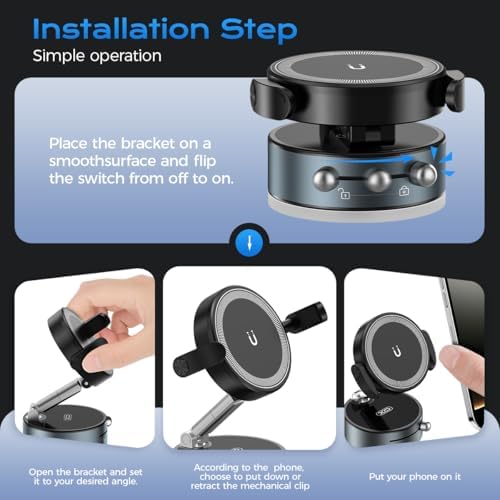 Installation Step
Simple operation

Place the bracket on a smoothsurface and flip the switch from off to on.

Open the bracket and set it to your desired angle.

According to the phone, choose to put down or retract the mechanical clip

Put your phone on it