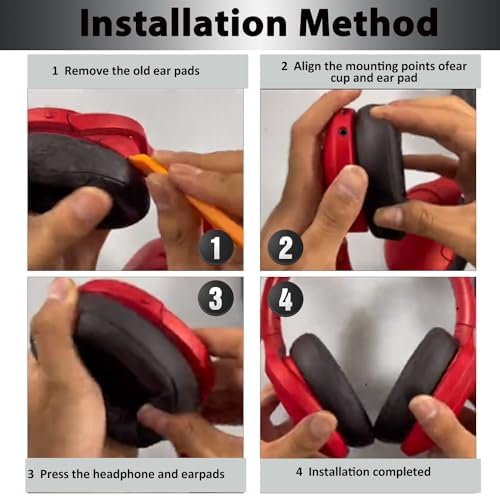 Installation Method

1 Remove the old ear pads

2 Align the mounting points ofear cup and ear pad

1

2

3

4

3 Press the headphone and earpads

4 Installation completed