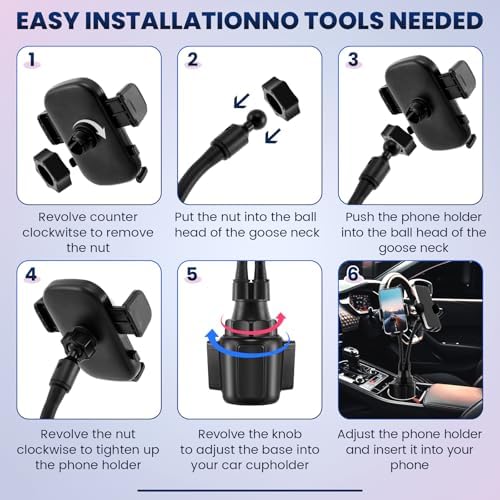 EASY INSTALLATIONNO TOOLS NEEDED

1

Revolve counter clockwitse to remove the nut

2

Put the nut into the ball head of the goose neck

3

Push the phone holder into the ball head of the goose neck

4

Revolve the nut clockwise to tighten up the phone holder

5

Revolve the knob to adjust the base into your car cupholder

6

Adjust the phone holder and insert it into your phone