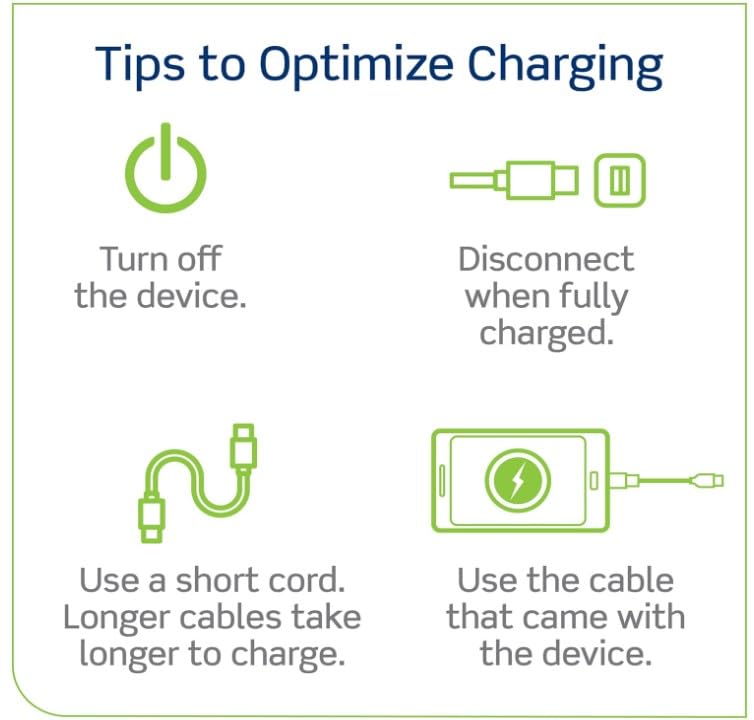 Tips to Optimize Charging

Turn off the device.

Disconnect when fully charged.

Use a short cord. Longer cables take longer to charge.

Use the cable that came with the device.